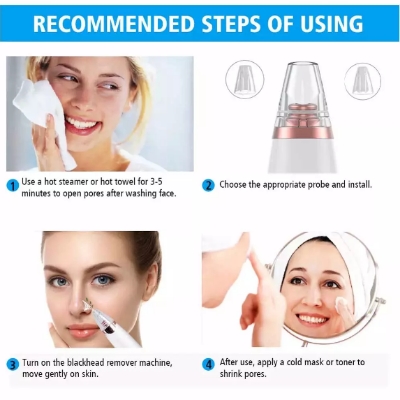 RECOMMENDED STEPS OF USING

1 Use a hot steamer or hot towel for 3-5 minutes to open pores after washing face.

2 Choose the appropriate probe and install.

3 Turn on the blackhead remover machine, move gently on skin.

4 After use, apply a cold mask or toner to shrink pores.