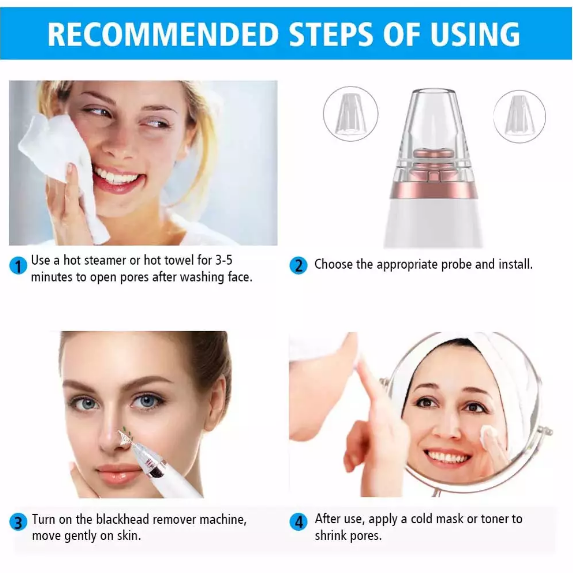 RECOMMENDED STEPS OF USING

1 Use a hot steamer or hot towel for 3-5 minutes to open pores after washing face.

2 Choose the appropriate probe and install.

3 Turn on the blackhead remover machine, move gently on skin.

4 After use, apply a cold mask or toner to shrink pores.