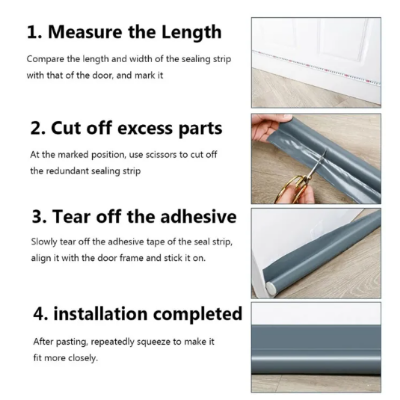 1. Measure the Length

Compare the length and width of the sealing strip with that of the door, and mark it

2. Cut off excess parts

At the marked position, use scissors to cut off the redundant sealing strip

3. Tear off the adhesive

Slowly tear off the adhesive tape of the seal strip, align it with the door frame and stick it on.

4. installation completed

After pasting, repeatedly squeeze to make it fit more closely.