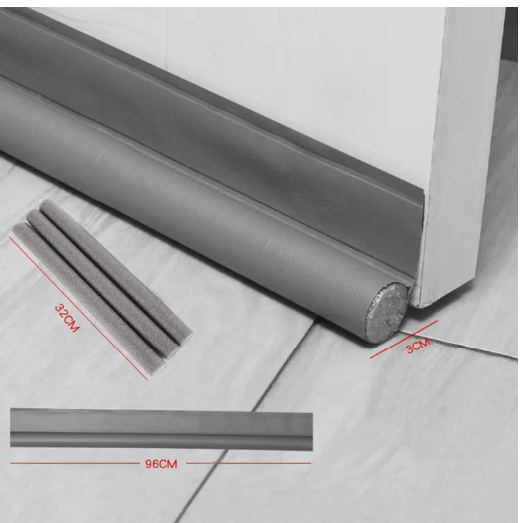 32CM

3CM

96CM