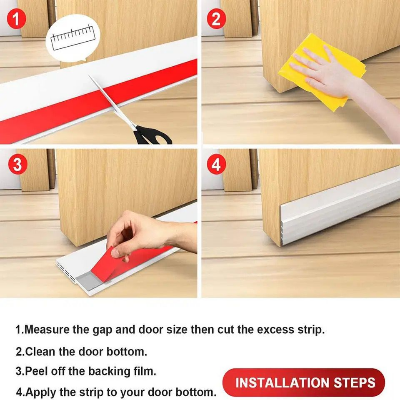 1

2

3

4

1.Measure the gap and door size then cut the excess strip.

2.Clean the door bottom.

3.Peel off the backing film.

4.Apply the strip to your door bottom.

INSTALLATION STEPS