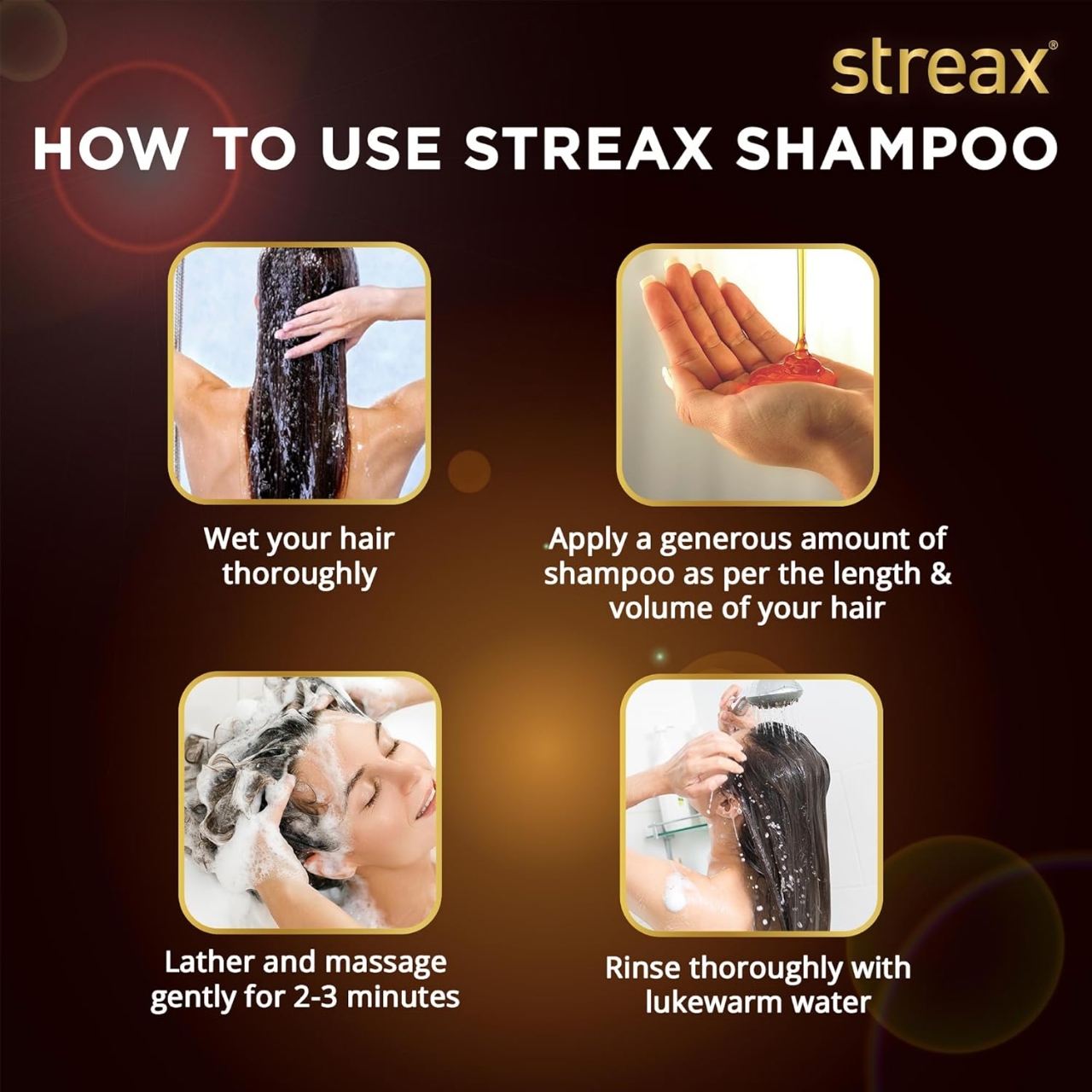 streax®

HOW TO USE STREAX SHAMPOO

Wet your hair thoroughly

Apply a generous amount of shampoo as per the length & volume of your hair

Lather and massage gently for 2-3 minutes

Rinse thoroughly with lukewarm water