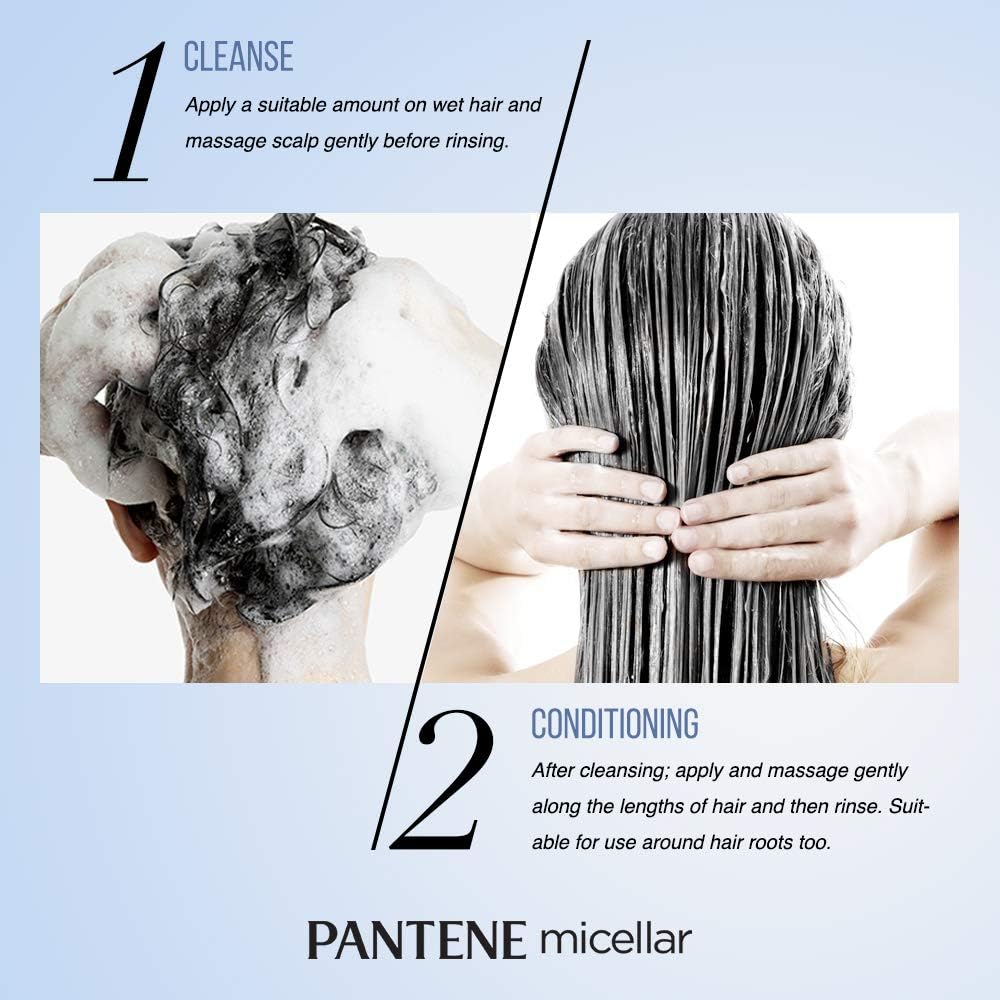 1 CLEANSE
Apply a suitable amount on wet hair and massage scalp gently before rinsing.

2 CONDITIONING
After cleansing; apply and massage gently along the lengths of hair and then rinse. Suitable for use around hair roots too.

PANTENE micellar