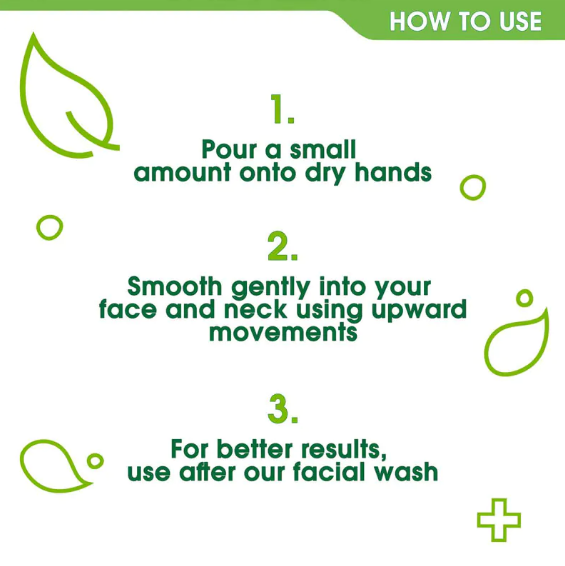 HOW TO USE

1.

Pour a small amount onto dry hands

2.

Smooth gently into your face and neck using upward movements

3.

For better results, use after our facial wash