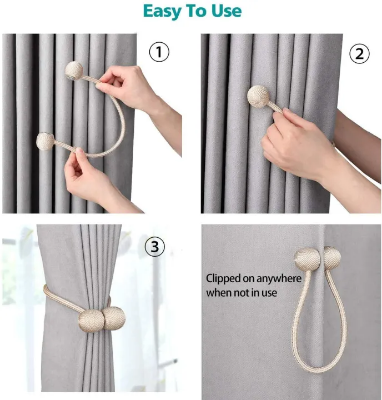 Easy To Use

①

②

③

Clipped on anywhere when not in use