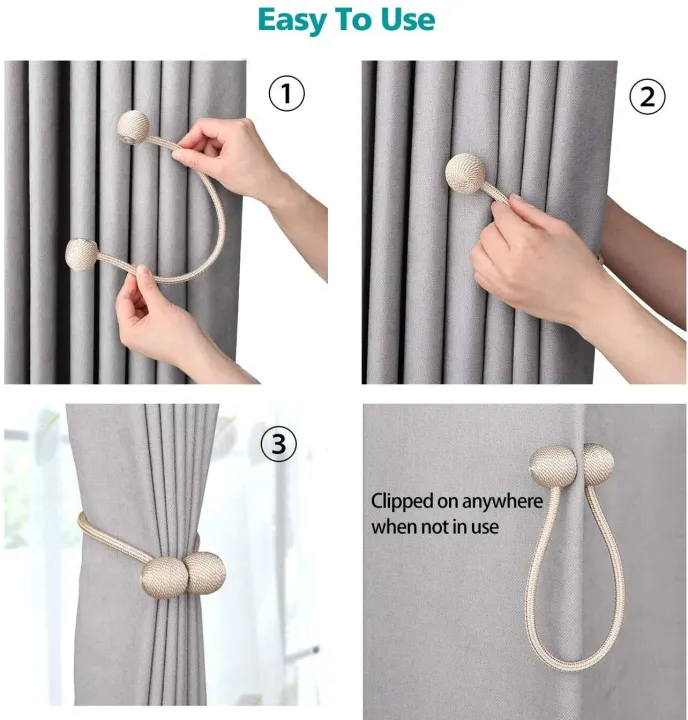 Easy To Use

①

②

③

Clipped on anywhere when not in use