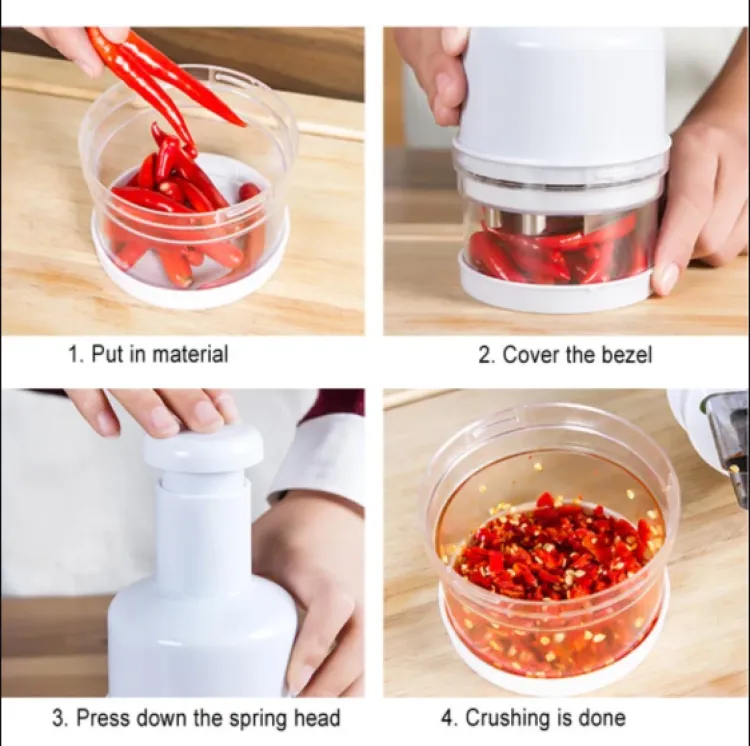 1. Put in material

2. Cover the bezel

3. Press down the spring head

4. Crushing is done