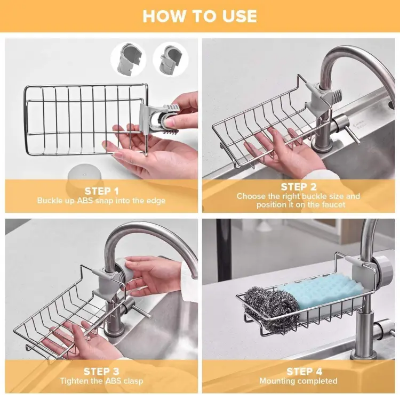 HOW TO USE

STEP 1
Buckle up ABS snap into the edge

STEP 2
Choose the right buckle size and position it on the faucet

STEP 3
Tighten the ABS clasp

STEP 4
Mounting completed