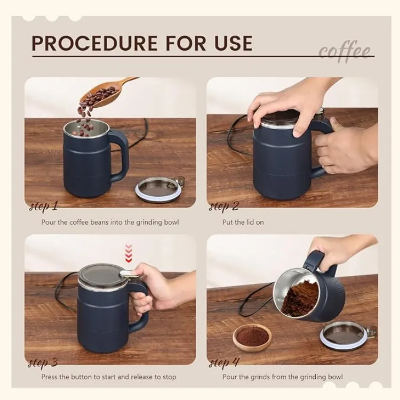 PROCEDURE FOR USE

coffee

step 1

Pour the coffee beans into the grinding bowl

step 2

Put the lid on

step 3

Press the button to start and release to stop

step 4

Pour the grinds from the grinding bowl