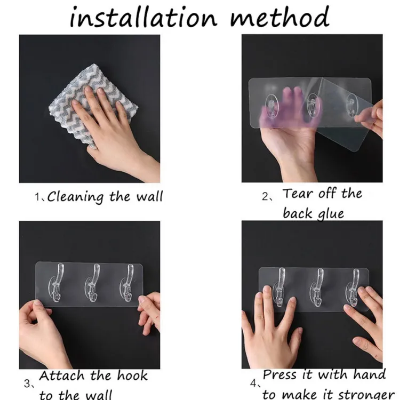 installation method

1、Cleaning the wall

2、Tear off the back glue

3、Attach the hook to the wall

4、Press it with hand to make it stronger