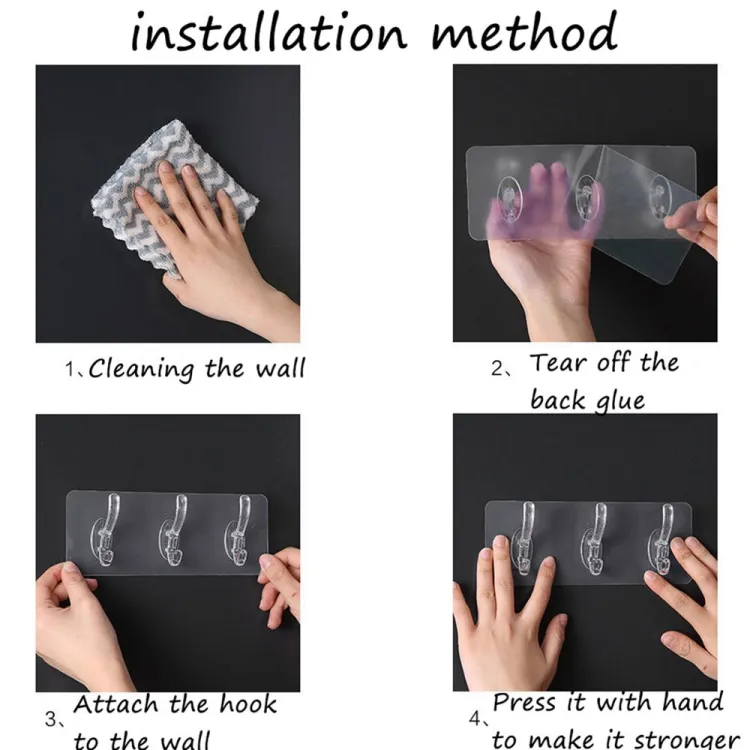 installation method

1、Cleaning the wall

2、Tear off the back glue

3、Attach the hook to the wall

4、Press it with hand to make it stronger