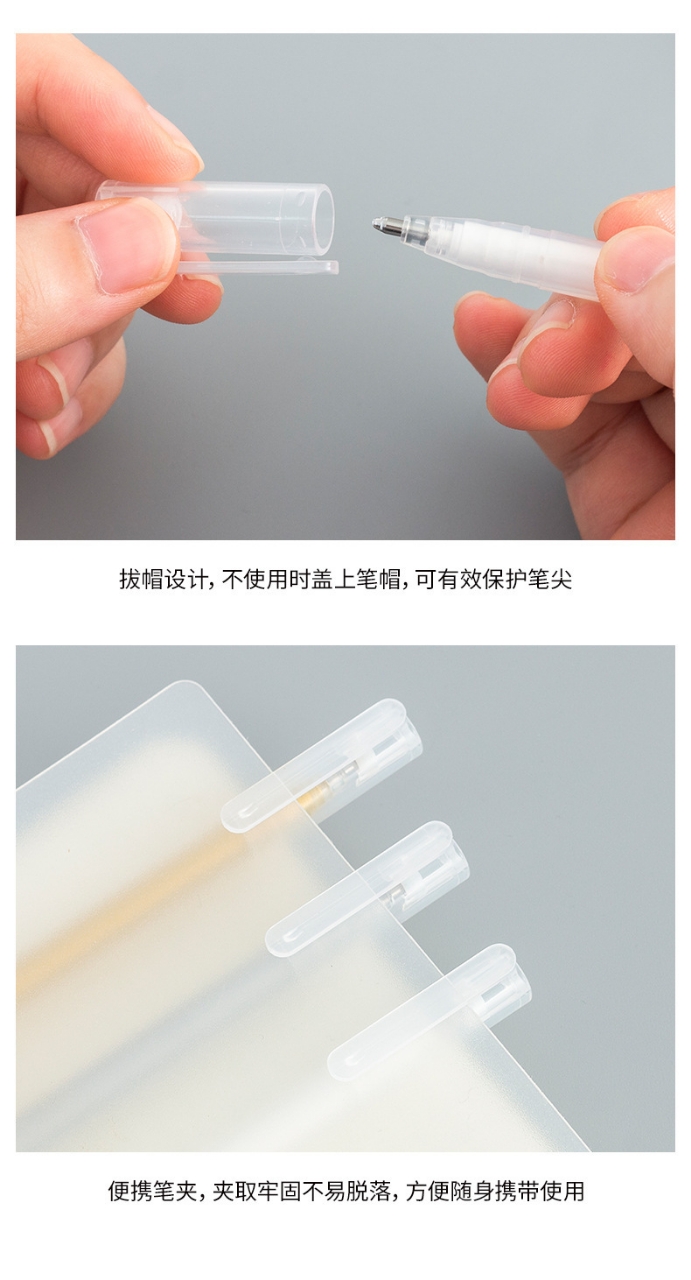 拔帽设计，不使用时盖上笔帽，可有效保护笔尖

便携笔夹，夹取牢固不易脱落，方便随身携带使用