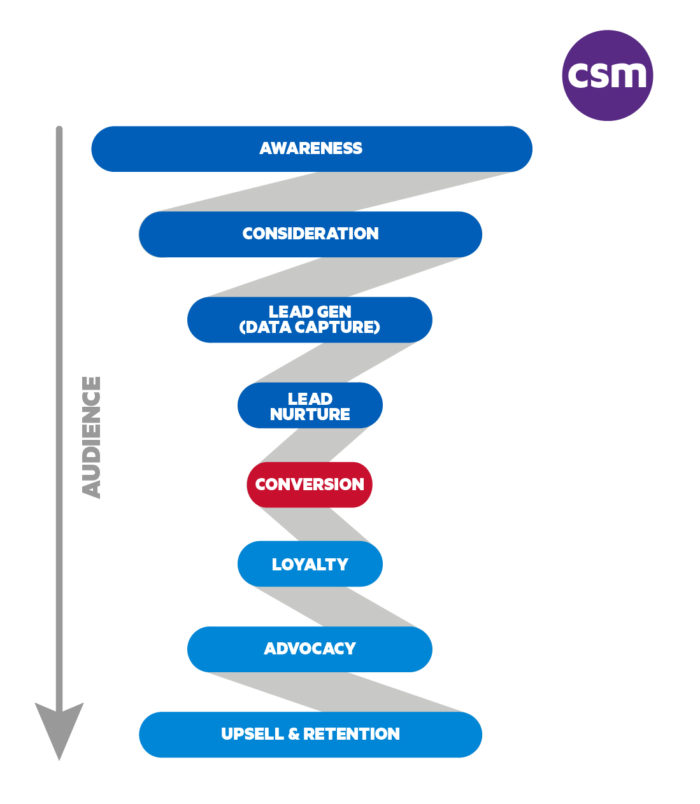 csm

AUDIENCE

AWARENESS

CONSIDERATION

LEAD GEN (DATA CAPTURE)

LEAD NURTURE

CONVERSION

LOYALTY

ADVOCACY

UPSELL & RETENTION