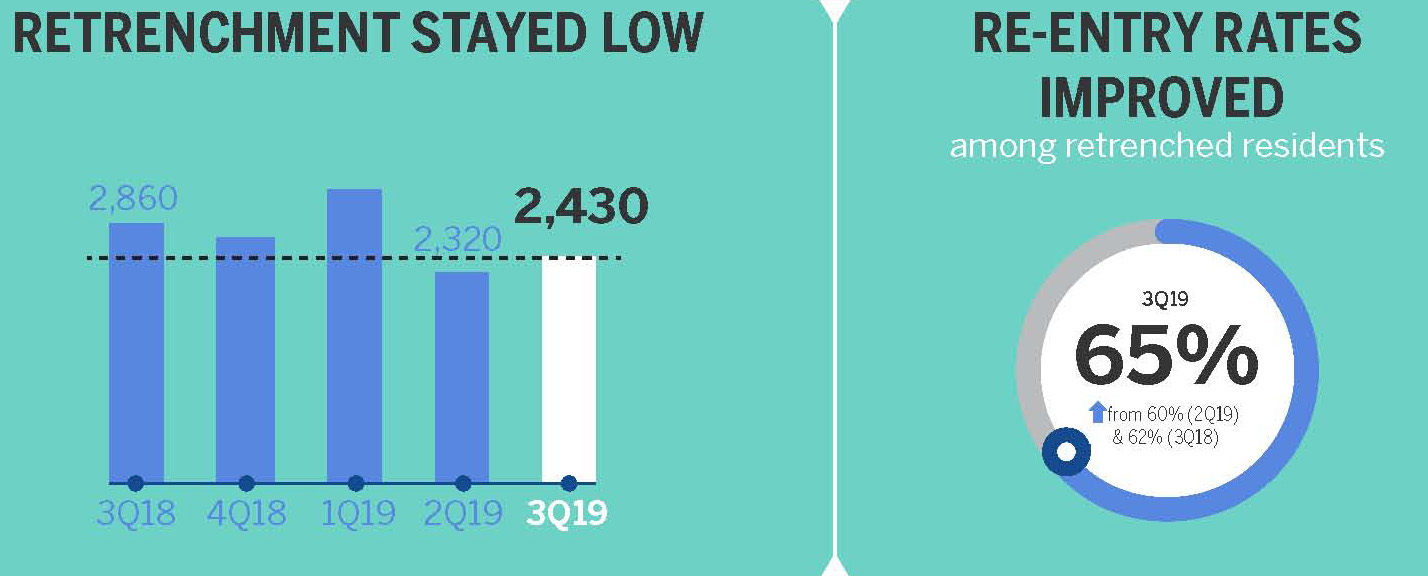 RETRENCHMENT STAYED LOW

2,860

2,320

2,430

3Q18 4Q18 1Q19 2Q19 3Q19

RE-ENTRY RATES IMPROVED

among retrenched residents

3Q19

65%

from 60% (2Q19) & 62% (3Q18)