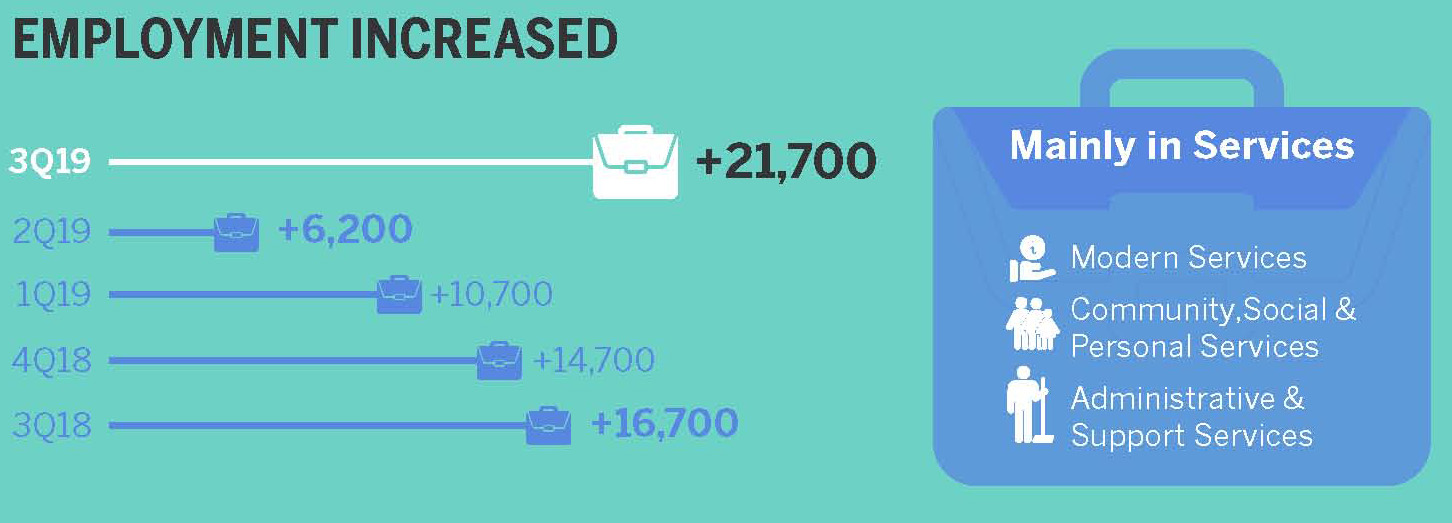 EMPLOYMENT INCREASED

3Q19 +21,700
2Q19 +6,200
1Q19 +10,700
4Q18 +14,700
3Q18 +16,700

Mainly in Services

Modern Services

Community,Social & Personal Services

Administrative & Support Services