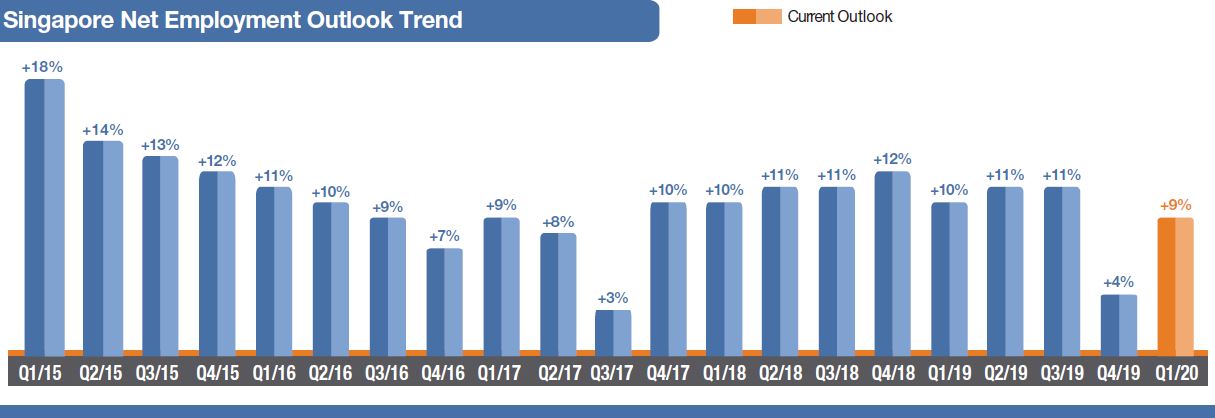 Singapore Net Employment Outlook Trend

Current Outlook

+18%
+14%
+13%
+12%
+11%
+10%
+9%
+7%
+9%
+8%
+3%
+10%
+10%
+11%
+11%
+12%
+10%
+11%
+11%
+4%
+9%

Q1/15 Q2/15 Q3/15 Q4/15 Q1/16 Q2/16 Q3/16 Q4/16 Q1/17 Q2/17 Q3/17 Q4/17 Q1/18 Q2/18 Q3/18 Q4/18 Q1/19 Q2/19 Q3/19 Q4/19 Q1/20