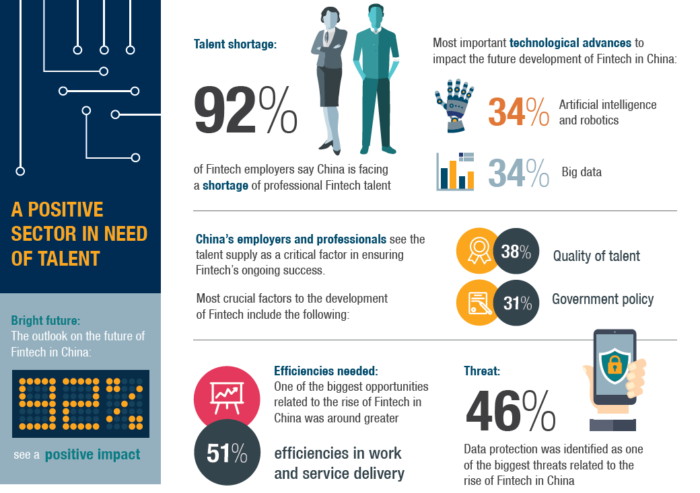 A POSITIVE SECTOR IN NEED OF TALENT

Bright future:
The outlook on the future of Fintech in China:

92%

see a positive impact

Talent shortage:

92%

of Fintech employers say China is facing a shortage of professional Fintech talent

Most important technological advances to impact the future development of Fintech in China:

34% Artificial intelligence and robotics

34% Big data

China's employers and professionals see the talent supply as a critical factor in ensuring Fintech's ongoing success.

Most crucial factors to the development of Fintech include the following:

38% Quality of talent

31% Government policy

Efficiencies needed:
One of the biggest opportunities related to the rise of Fintech in China was around greater

51% efficiencies in work and service delivery

Threat:

46%

Data protection was identified as one of the biggest threats related to the rise of Fintech in China