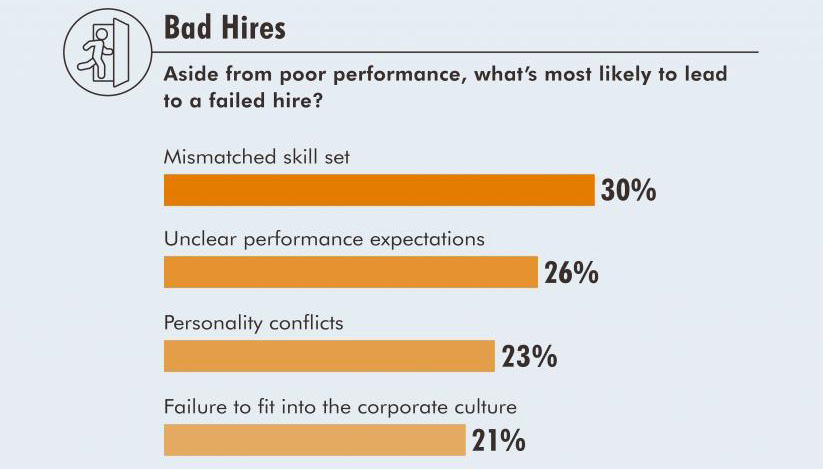 Bad Hires

Aside from poor performance, what's most likely to lead to a failed hire?

Mismatched skill set

30%

Unclear performance expectations

26%

Personality conflicts

23%

Failure to fit into the corporate culture

21%