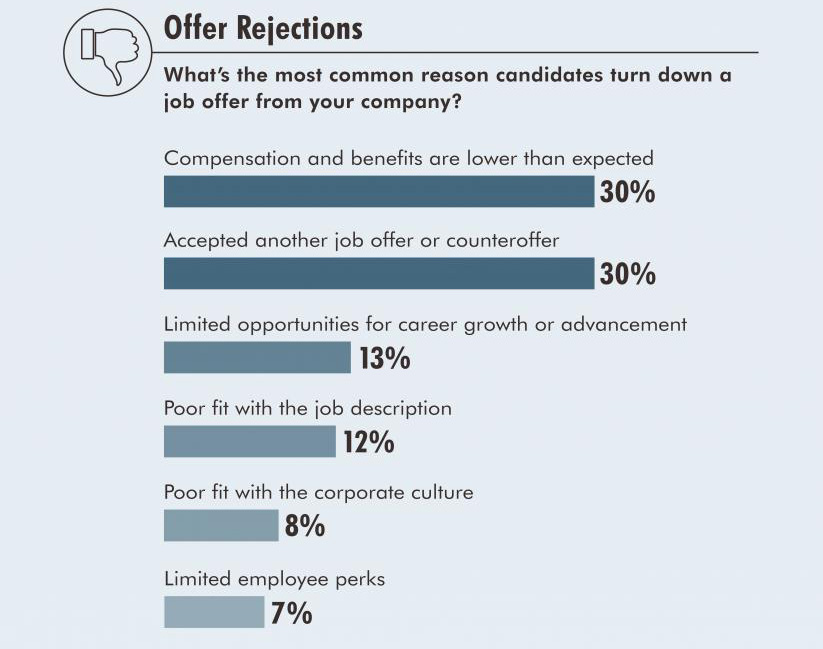 Offer Rejections

What's the most common reason candidates turn down a job offer from your company?

Compensation and benefits are lower than expected
30%

Accepted another job offer or counteroffer
30%

Limited opportunities for career growth or advancement
13%

Poor fit with the job description
12%

Poor fit with the corporate culture
8%

Limited employee perks
7%