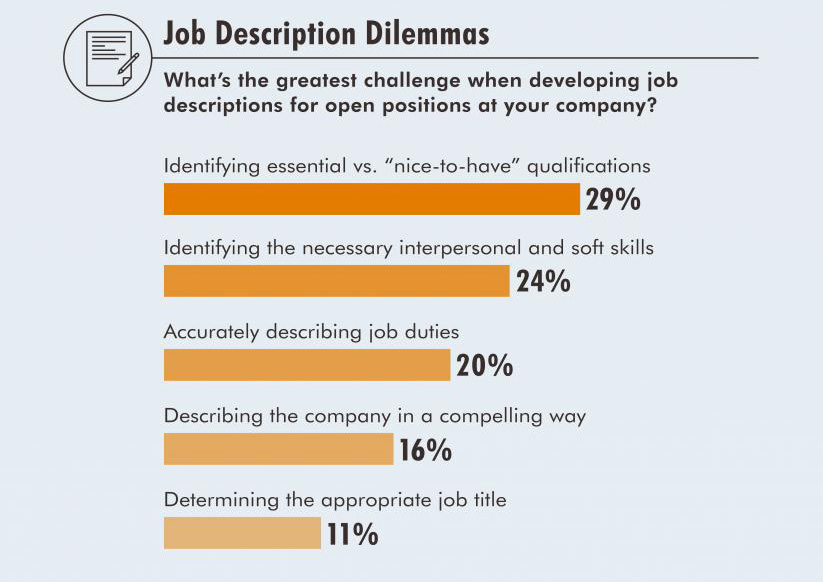 Job Description Dilemmas

What's the greatest challenge when developing job descriptions for open positions at your company?

Identifying essential vs. "nice-to-have" qualifications

29%

Identifying the necessary interpersonal and soft skills

24%

Accurately describing job duties

20%

Describing the company in a compelling way

16%

Determining the appropriate job title

11%