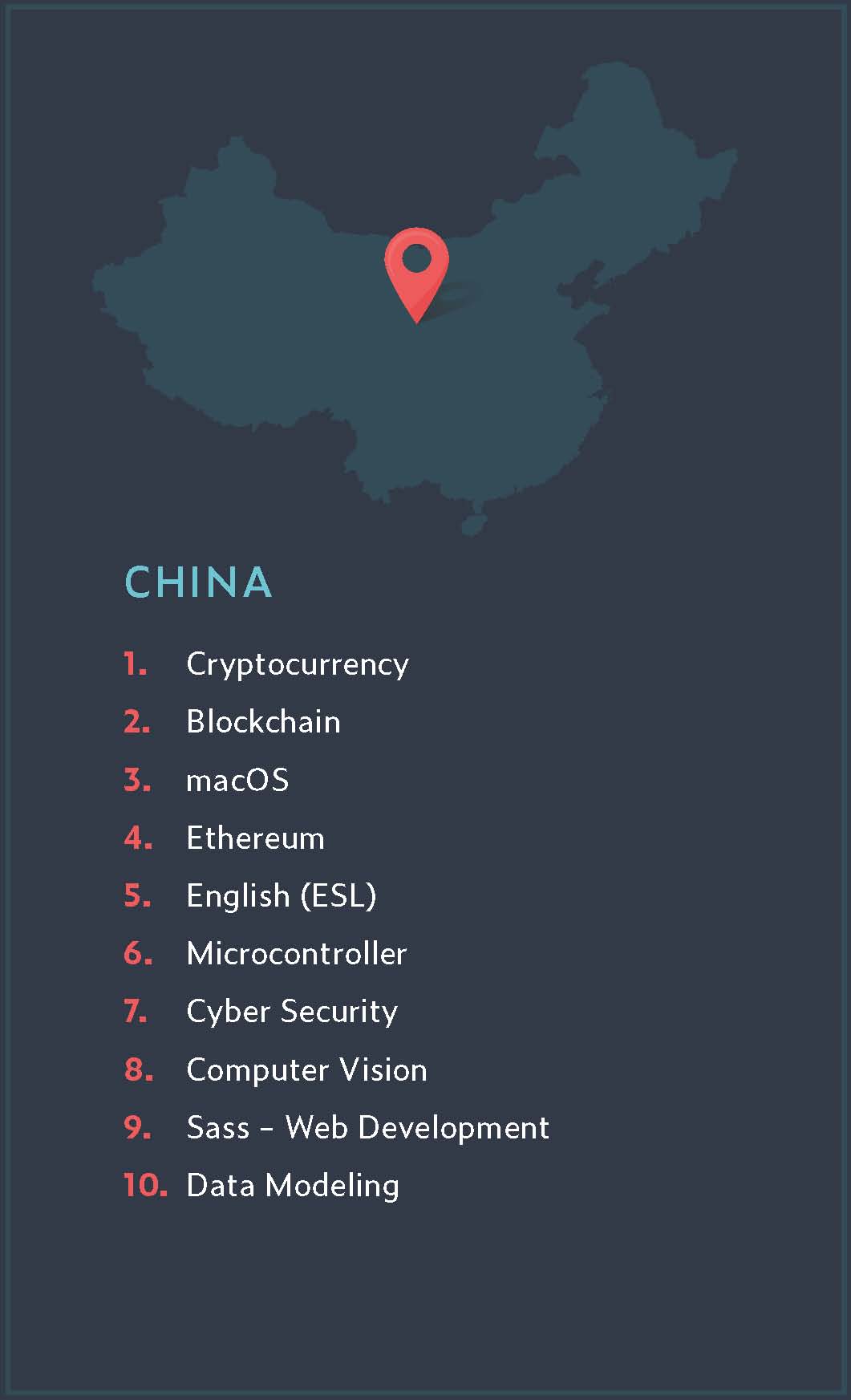 CHINA

1. Cryptocurrency
2. Blockchain
3. macOS
4. Ethereum
5. English (ESL)
6. Microcontroller
7. Cyber Security
8. Computer Vision
9. Sass – Web Development
10. Data Modeling