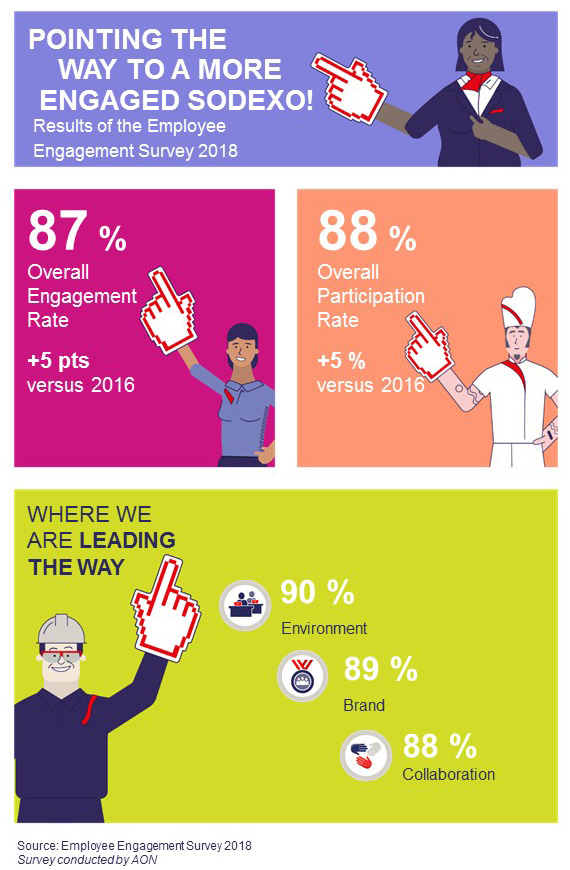 POINTING THE WAY TO A MORE ENGAGED SODEXO!

Results of the Employee Engagement Survey 2018

87 %
Overall Engagement Rate

+5 pts
versus 2016

88 %
Overall Participation Rate

+5 %
versus 2016

WHERE WE ARE LEADING THE WAY

90 %
Environment

89 %
Brand

88 %
Collaboration

Source: Employee Engagement Survey 2018
Survey conducted by AON