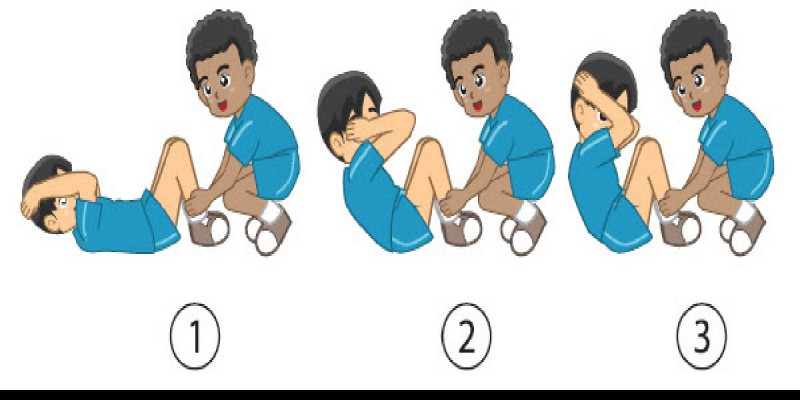 1

2

3