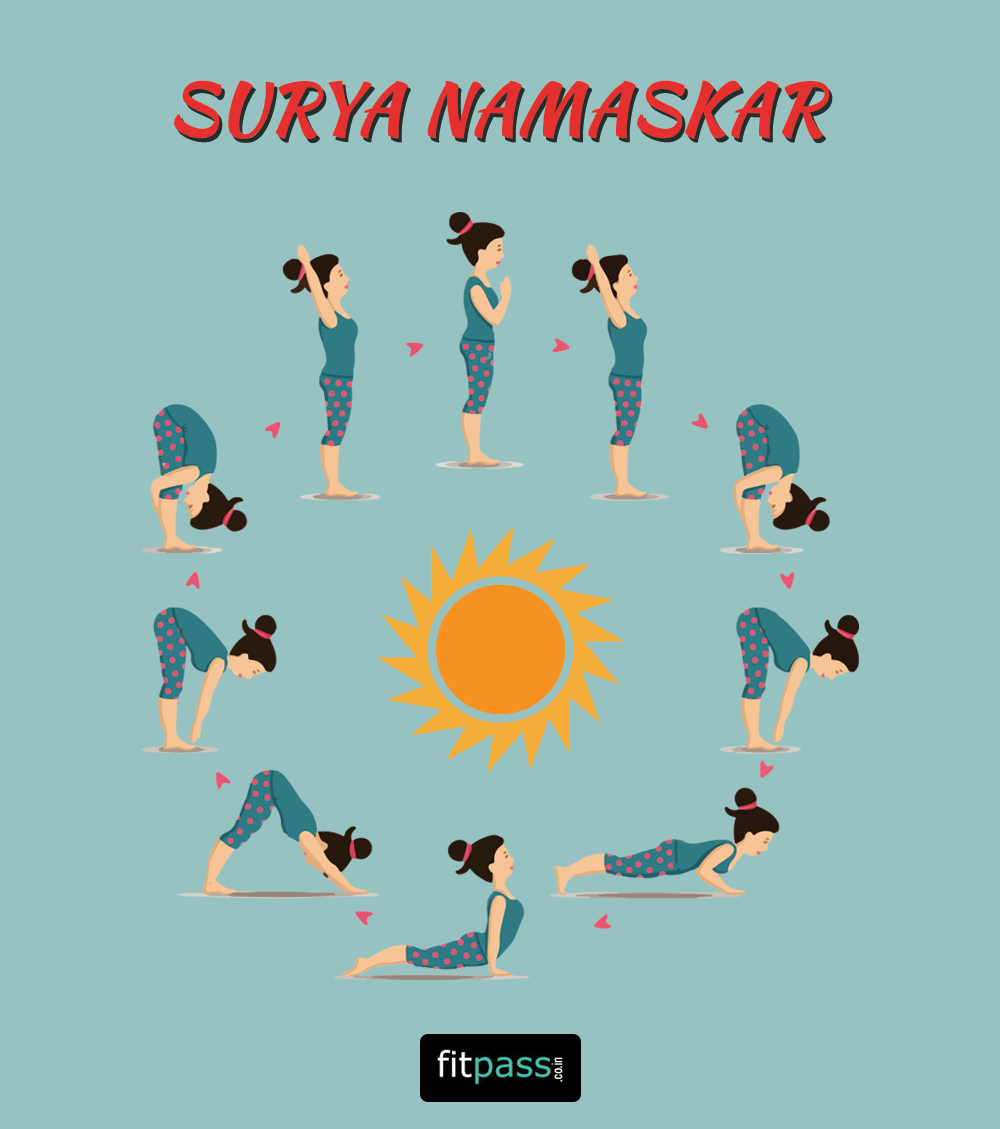 SURYA NAMASKAR

fitpass.co.in