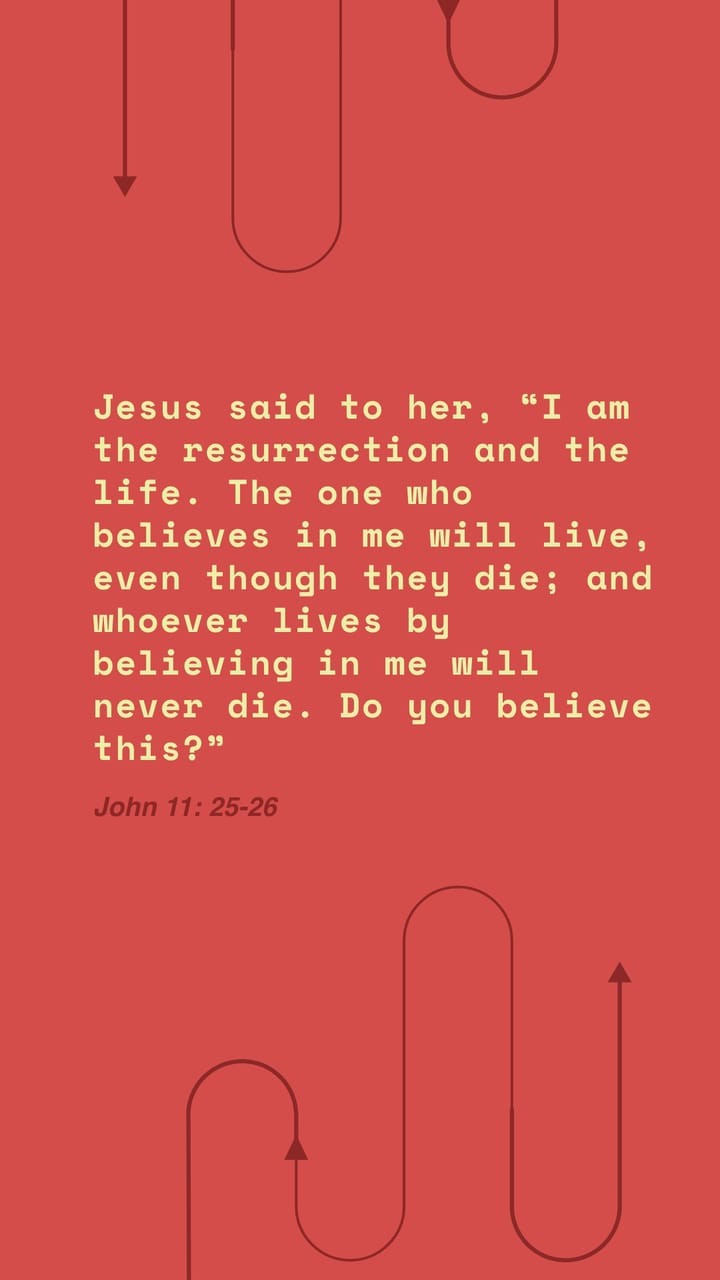 Jesus said to her, "I am the resurrection and the life. The one who believes in me will live, even though they die; and whoever lives by believing in me will never die. Do you believe this?"

John 11: 25-26