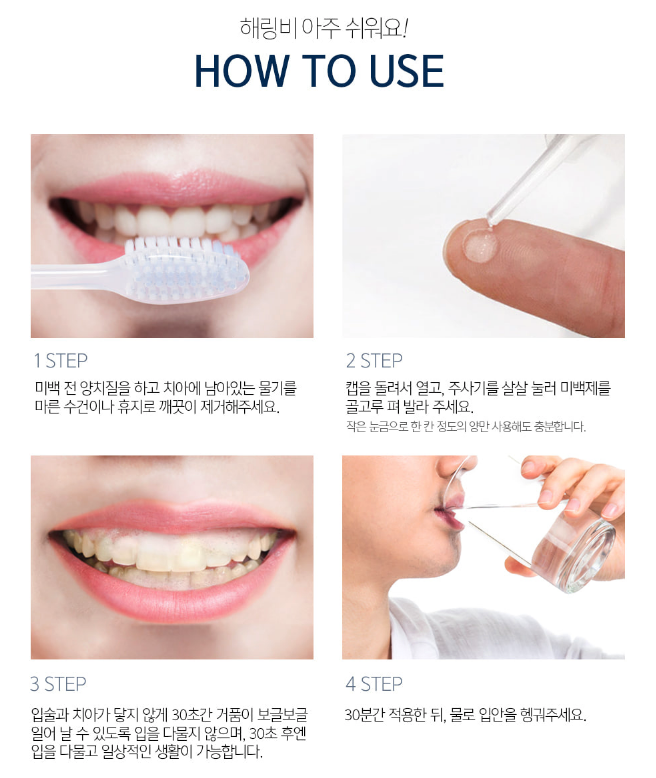 해링비 아주 쉬워요!

HOW TO USE

1 STEP

미백 전 양치질을 하고 치아에 남아있는 물기를 마른 수건이나 휴지로 깨끗이 제거해주세요.

2 STEP

캡을 돌려서 열고, 주사기를 살살 눌러 미백제를 골고루 펴 발라 주세요.

작은 눈금으로 한 칸 정도의 양만 사용해도 충분합니다.

3 STEP

입술과 치아가 닿지 않게 30초간 거품이 보글보글 일어 날 수 있도록 입을 다물지 않으며, 30초 후엔 입을 다물고 일상적인 생활이 가능합니다.

4 STEP

30분간 적용한 뒤, 물로 입안을 헹궈주세요.