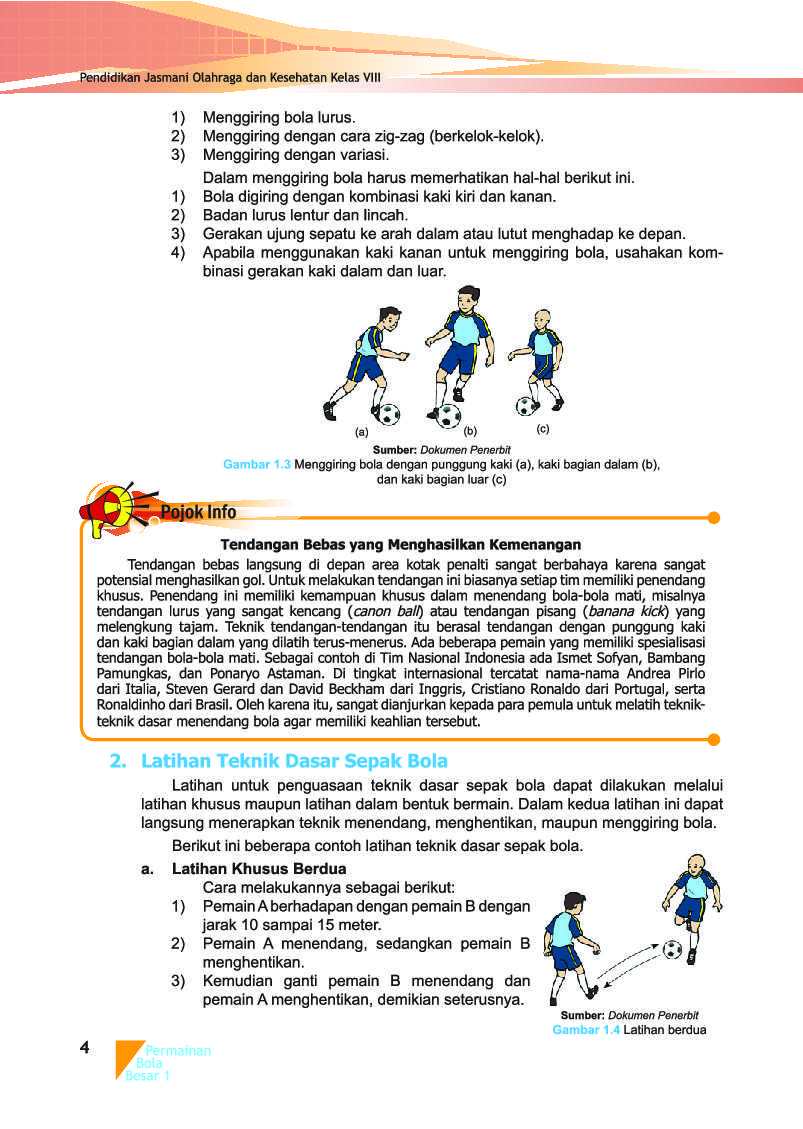 Pendidikan Jasmani Olahraga dan Kesehatan Kelas VIII

1) Menggiring bola lurus.
2) Menggiring dengan cara zig-zag (berkelok-kelok).
3) Menggiring dengan variasi.

Dalam menggiring bola harus memerhatikan hal-hal berikut ini.
1) Bola digiring dengan kombinasi kaki kiri dan kanan.
2) Badan lurus lentur dan lincah.
3) Gerakan ujung sepatu ke arah dalam atau lutut menghadap ke depan.
4) Apabila menggunakan kaki kanan untuk menggiring bola, usahakan kombinasi gerakan kaki dalam dan luar.

(a) (b) (c)

Sumber: Dokumen Penerbit
Gambar 1.3 Menggiring bola dengan punggung kaki (a), kaki bagian dalam (b), dan kaki bagian luar (c)

Pojok Info

Tendangan Bebas yang Menghasilkan Kemenangan

Tendangan bebas langsung di depan area kotak penalti sangat berbahaya karena sangat potensial menghasilkan gol. Untuk melakukan tendangan ini biasanya setiap tim memiliki penendang khusus. Penendang ini memiliki kemampuan khusus dalam menendang bola-bola mati, misalnya tendangan lurus yang sangat kencang (canon ball) atau tendangan pisang (banana kick) yang melengkung tajam. Teknik tendangan-tendangan itu berasal tendangan dengan punggung kaki dan kaki bagian dalam yang dilatih terus-menerus. Ada beberapa pemain yang memiliki spesialisasi tendangan bola-bola mati. Sebagai contoh di Tim Nasional Indonesia ada Ismet Sofyan, Bambang Pamungkas, dan Ponaryo Astaman. Di tingkat internasional tercatat nama-nama Andrea Pirlo dari Italia, Steven Gerard dan David Beckham dari Inggris, Cristiano Ronaldo dari Portugal, serta Ronaldinho dari Brasil. Oleh karena itu, sangat dianjurkan kepada para pemula untuk melatih teknik-teknik dasar menendang bola agar memiliki keahlian tersebut.

2. Latihan Teknik Dasar Sepak Bola

Latihan untuk penguasaan teknik dasar sepak bola dapat dilakukan melalui latihan khusus maupun latihan dalam bentuk bermain. Dalam kedua latihan ini dapat langsung menerapkan teknik menendang, menghentikan, maupun menggiring bola.

Berikut ini beberapa contoh latihan teknik dasar sepak bola.

a. Latihan Khusus Berdua
Cara melakukannya sebagai berikut:
1) Pemain A berhadapan dengan pemain B dengan jarak 10 sampai 15 meter.
2) Pemain A menendang, sedangkan pemain B menghentikan.
3) Kemudian ganti pemain B menendang dan pemain A menghentikan, demikian seterusnya.

Sumber: Dokumen Penerbit
Gambar 1.4 Latihan berdua

4 Permainan Bola Besar 1