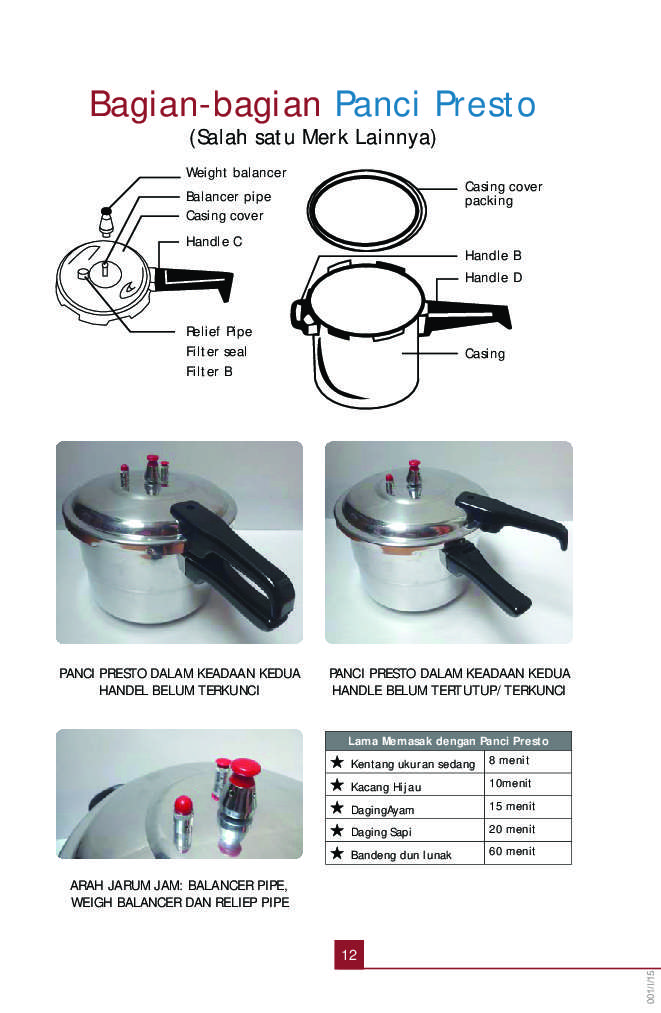 Bagian-bagian Panci Presto
(Salah satu Merk Lainnya)

Weight balancer
Balancer pipe
Casing cover
Handle C
Relief Pipe
Filter seal
Filter B

Casing cover packing
Handle B
Handle D
Casing

PANCI PRESTO DALAM KEADAAN KEDUA HANDEL BELUM TERKUNCI

PANCI PRESTO DALAM KEADAAN KEDUA HANDLE BELUM TERTUTUP/ TERKUNCI

ARAH JARUM JAM: BALANCER PIPE, WEIGH BALANCER DAN RELIEP PIPE

| Lama Memasak dengan Panci Presto | |
|---|---|
| ★ Kentang ukuran sedang | 8 menit |
| ★ Kacang Hijau | 10menit |
| ★ DagingAyam | 15 menit |
| ★ Daging Sapi | 20 menit |
| ★ Bandeng dun lunak | 60 menit |

12

0011/15