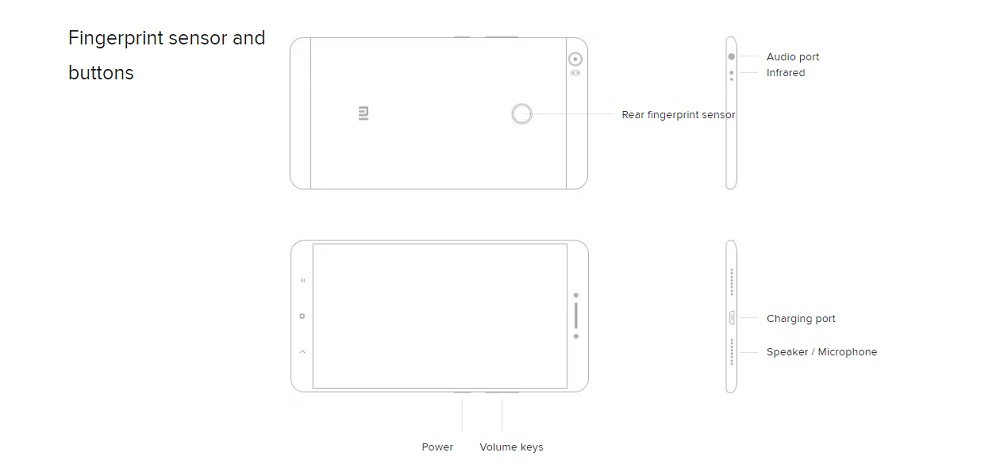 Fingerprint sensor and buttons

Rear fingerprint sensor

Audio port
Infrared

Charging port
Speaker / Microphone

Power
Volume keys