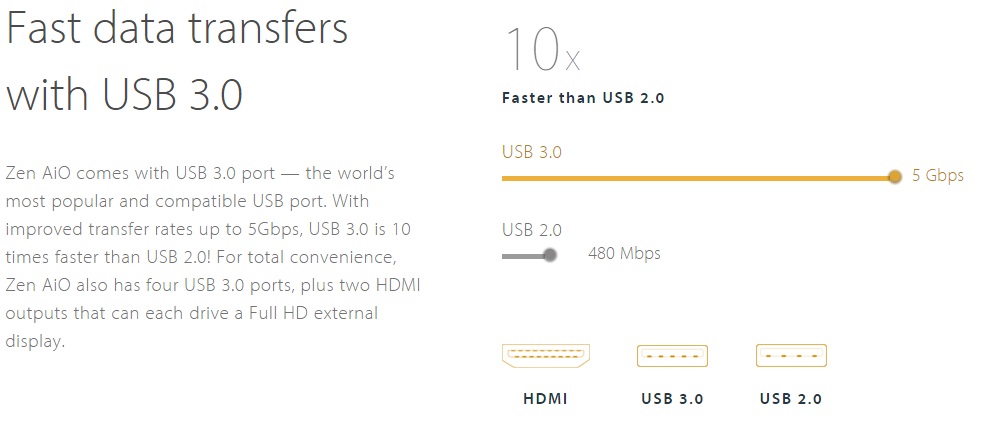 Fast data transfers with USB 3.0

Zen AiO comes with USB 3.0 port — the world's most popular and compatible USB port. With improved transfer rates up to 5Gbps, USB 3.0 is 10 times faster than USB 2.0! For total convenience, Zen AiO also has four USB 3.0 ports, plus two HDMI outputs that can each drive a Full HD external display.

10x

Faster than USB 2.0

USB 3.0

5 Gbps

USB 2.0

480 Mbps

HDMI

USB 3.0

USB 2.0