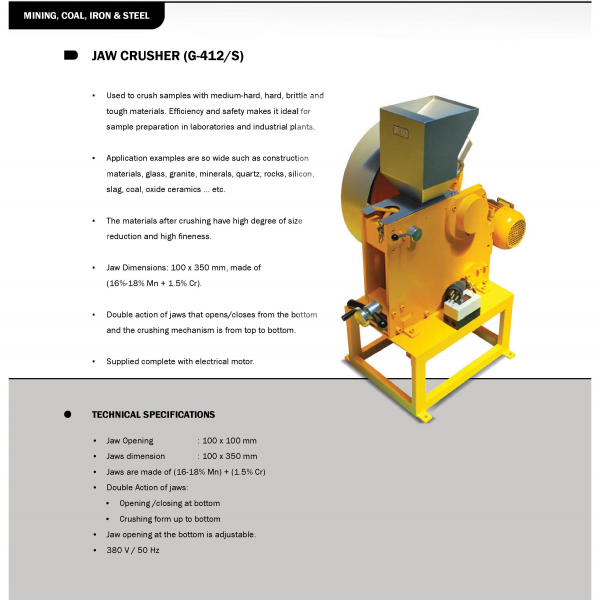 MINING, COAL, IRON & STEEL

JAW CRUSHER (G-412/S)

• Used to crush samples with medium-hard, hard, brittle and tough materials. Efficiency and safety makes it ideal for sample preparation in laboratories and industrial plants.

• Application examples are so wide such as construction materials, glass, granite, minerals, quartz, rocks, silicon, slag, coal, oxide ceramics ... etc.

• The materials after crushing have high degree of size reduction and high fineness.

• Jaw Dimensions: 100 x 350 mm, made of (16%-18% Mn + 1.5% Cr).

• Double action of jaws that opens/closes from the bottom and the crushing mechanism is from top to bottom.

• Supplied complete with electrical motor.

TECHNICAL SPECIFICATIONS

• Jaw Opening : 100 x 100 mm
• Jaws dimension : 100 x 350 mm
• Jaws are made of (16-18% Mn) + (1.5% Cr)
• Double Action of jaws:
• Opening /closing at bottom
• Crushing form up to bottom
• Jaw opening at the bottom is adjustable.
• 380 V / 50 Hz