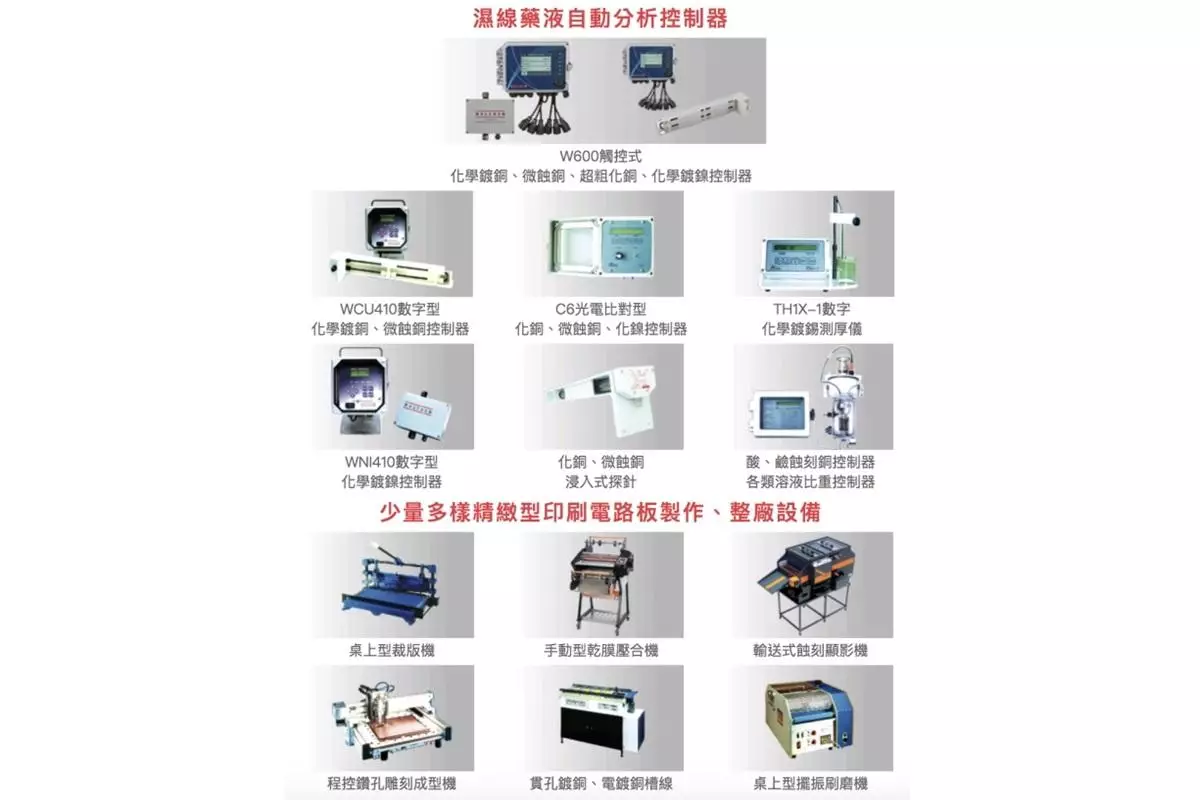 濕線藥液自動分析控制器

W600觸控式
化學鍍銅、微蝕銅、超粗化銅、化學鍍鎳控制器

WCU410數字型
化學鍍銅、微蝕銅控制器

C6光電比對型
化銅、微蝕銅、化鎳控制器

TH1X-1數字
化學鍍錫測厚儀

WNI410數字型
化學鍍鎳控制器

化銅、微蝕銅
浸入式探針

酸、鹼蝕刻銅控制器
各類溶液比重控制器

少量多樣精緻型印刷電路板製作、整廠設備

桌上型裁版機

手動型乾膜壓合機

輸送式蝕刻顯影機

程控鑽孔雕刻成型機

貫孔鍍銅、電鍍銅槽線

桌上型擺振刷磨機