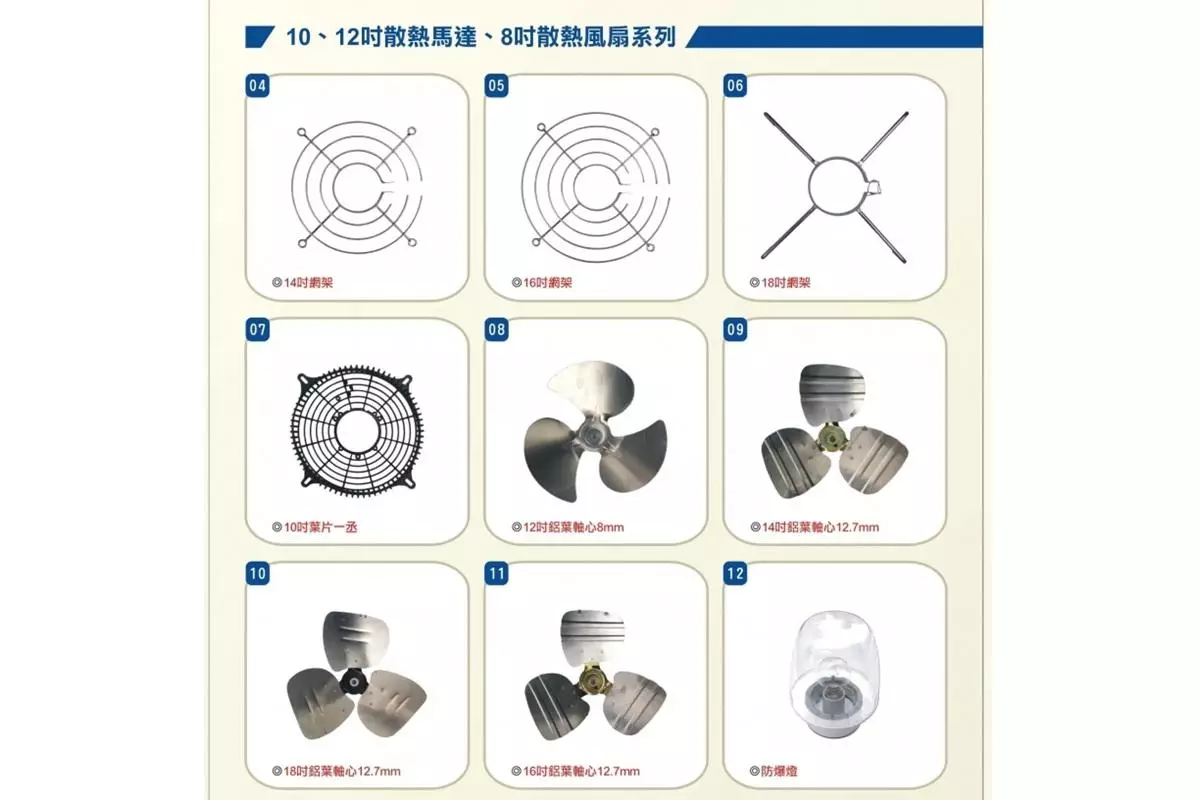 10、12吋散熱馬達、8吋散熱風扇系列

04
◎14吋網架

05
◎16吋網架

06
◎18吋網架

07
◎10吋葉片一丞

08
◎12吋鋁葉軸心8mm

09
◎14吋鋁葉軸心12.7mm

10
◎18吋鋁葉軸心12.7mm

11
◎16吋鋁葉軸心12.7mm

12
◎防爆燈