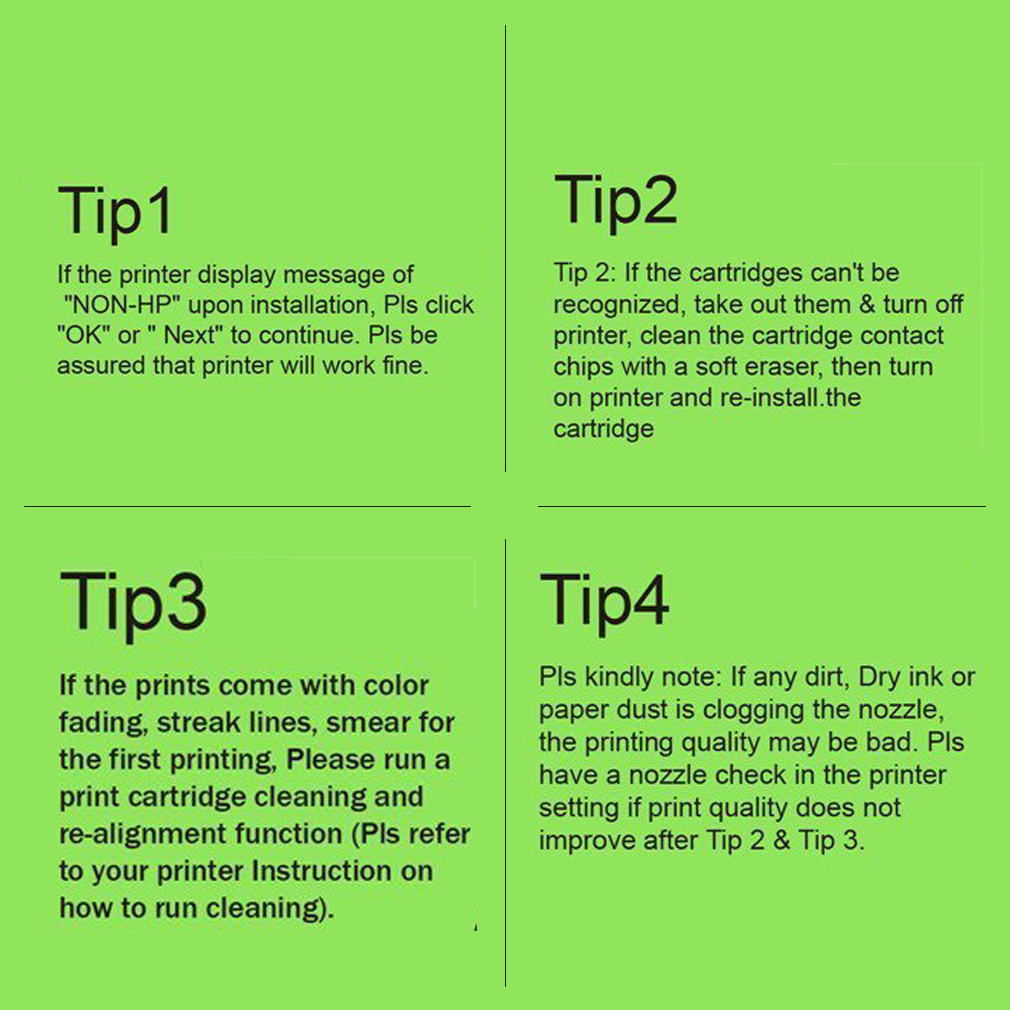 Tip1

If the printer display message of "NON-HP" upon installation, Pls click "OK" or " Next" to continue. Pls be assured that printer will work fine.

Tip2

Tip 2: If the cartridges can't be recognized, take out them & turn off printer, clean the cartridge contact chips with a soft eraser, then turn on printer and re-install.the cartridge

Tip3

If the prints come with color fading, streak lines, smear for the first printing, Please run a print cartridge cleaning and re-alignment function (Pls refer to your printer Instruction on how to run cleaning).

Tip4

Pls kindly note: If any dirt, Dry ink or paper dust is clogging the nozzle, the printing quality may be bad. Pls have a nozzle check in the printer setting if print quality does not improve after Tip 2 & Tip 3.