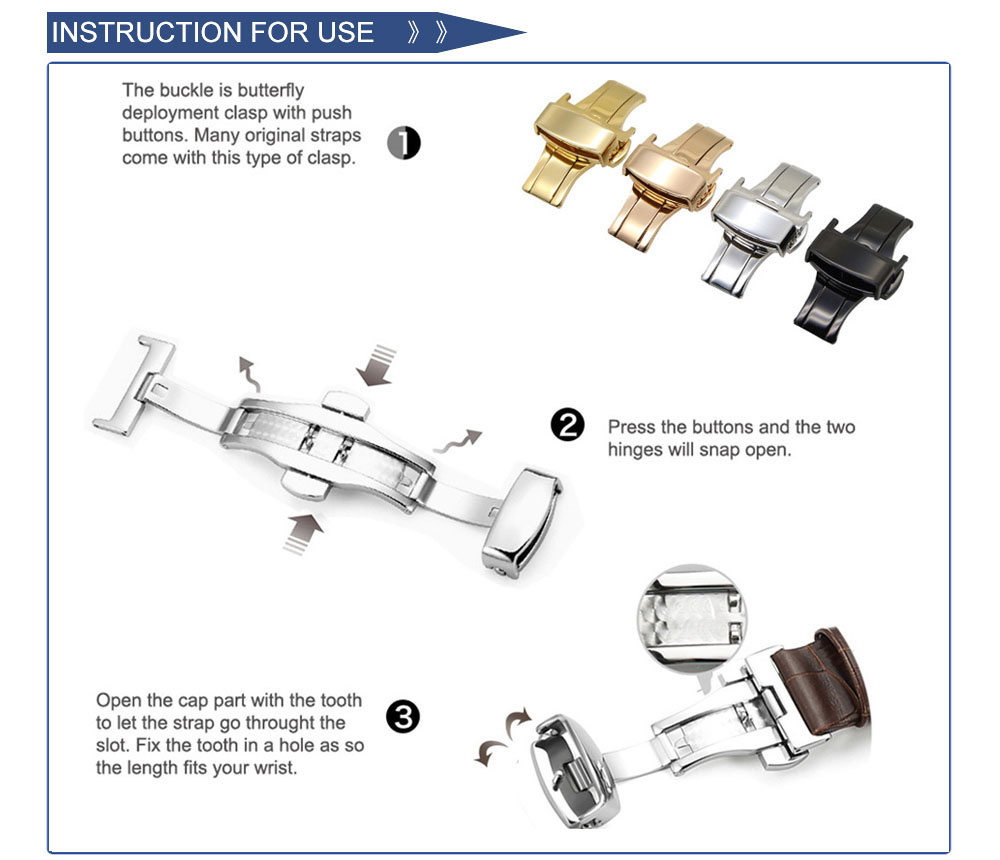 INSTRUCTION FOR USE 》》

The buckle is butterfly deployment clasp with push buttons. Many original straps come with this type of clasp.

1

2

Press the buttons and the two hinges will snap open.

Open the cap part with the tooth to let the strap go throught the slot. Fix the tooth in a hole as so the length fits your wrist.

3