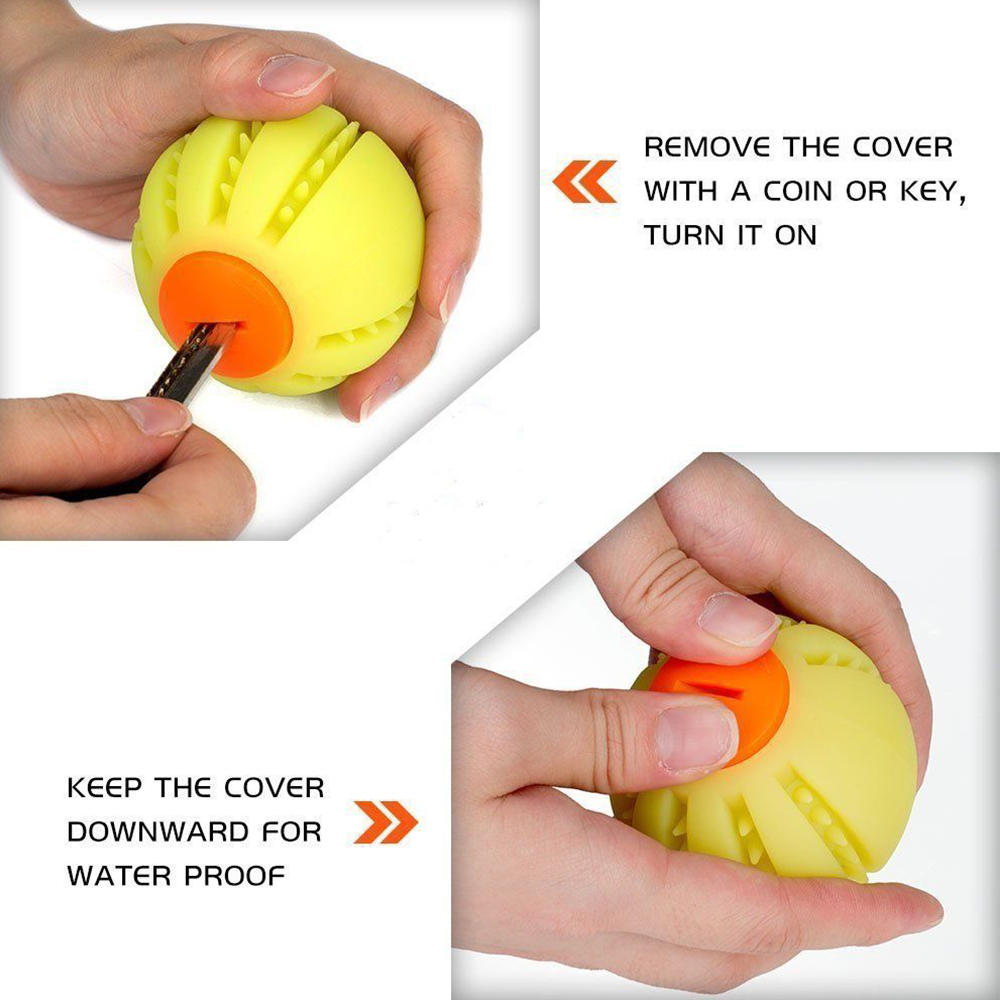 REMOVE THE COVER WITH A COIN OR KEY, TURN IT ON

KEEP THE COVER DOWNWARD FOR WATER PROOF