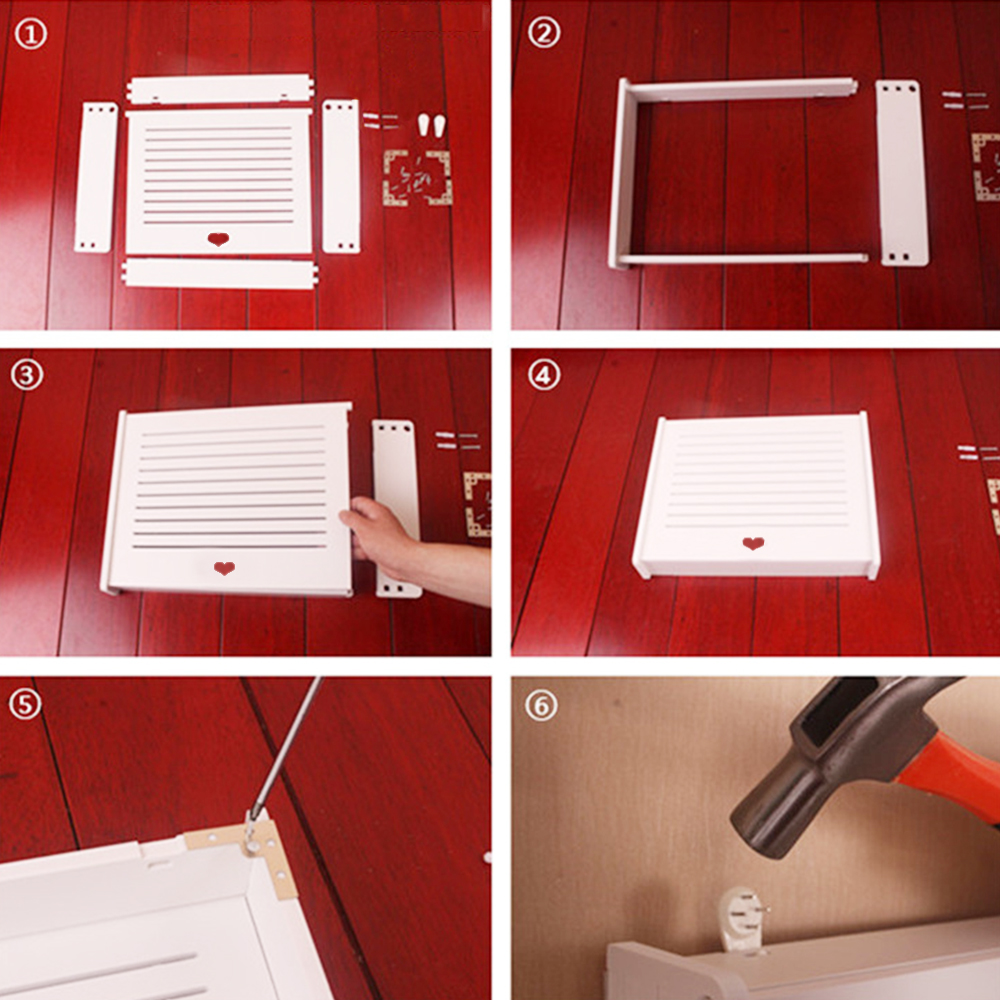 ①
②
③
④
⑤
⑥