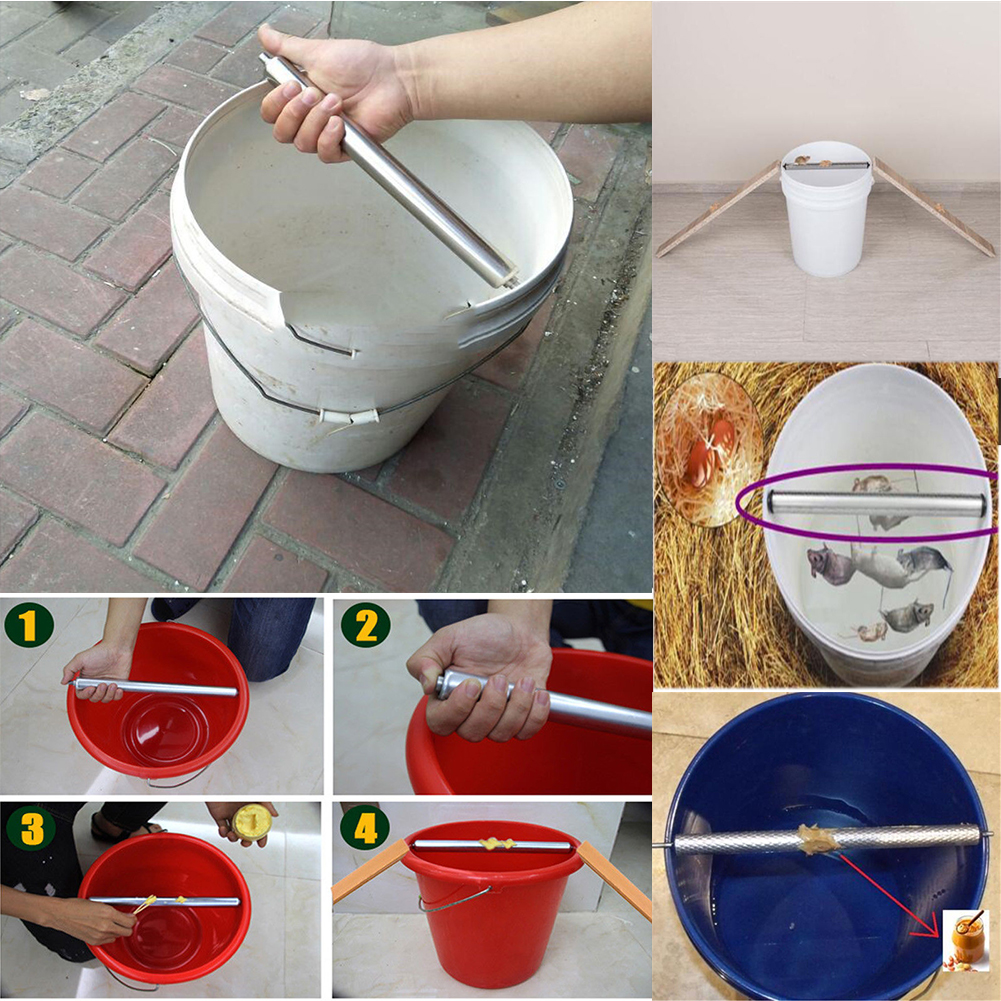 1

2

3

4