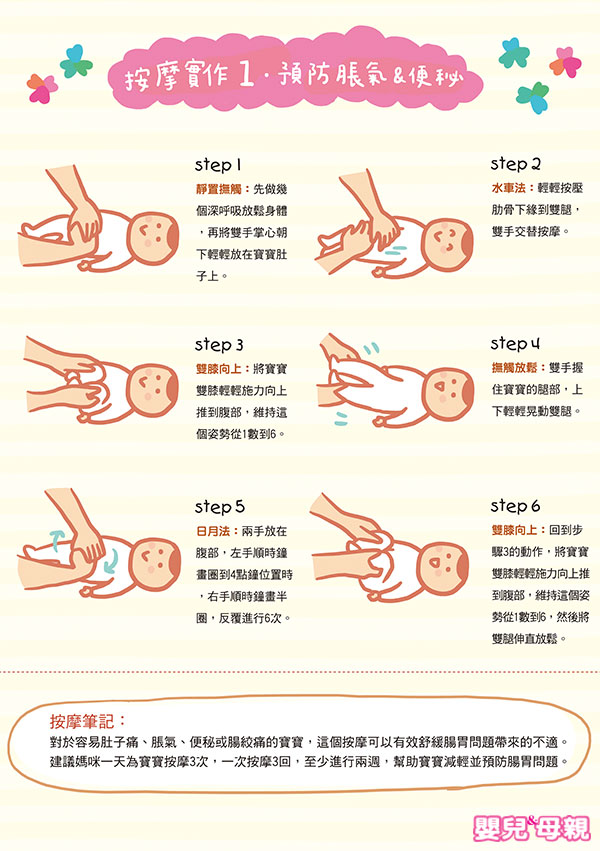 按摩實作 1．預防脹氣&便秘

step 1
靜置撫觸：先做幾個深呼吸放鬆身體，再將雙手掌心朝下輕輕放在寶寶肚子上。

step 2
水車法：輕輕按壓肋骨下緣到雙腿，雙手交替按摩。

step 3
雙膝向上：將寶寶雙膝輕輕施力向上推到腹部，維持這個姿勢從1數到6。

step 4
撫觸放鬆：雙手握住寶寶的腿部，上下輕輕晃動雙腿。

step 5
日月法：兩手放在腹部，左手順時鐘畫圈到4點鐘位置時，右手順時鐘畫半圈，反覆進行6次。

step 6
雙膝向上：回到步驟3的動作，將寶寶雙膝輕輕施力向上推到腹部，維持這個姿勢從1數到6，然後將雙腿伸直放鬆。

按摩筆記：
對於容易肚子痛、脹氣、便秘或腸絞痛的寶寶，這個按摩可以有效舒緩腸胃問題帶來的不適。建議媽咪一天為寶寶按摩3次，一次按摩3回，至少進行兩週，幫助寶寶減輕並預防腸胃問題。

嬰兒&母親