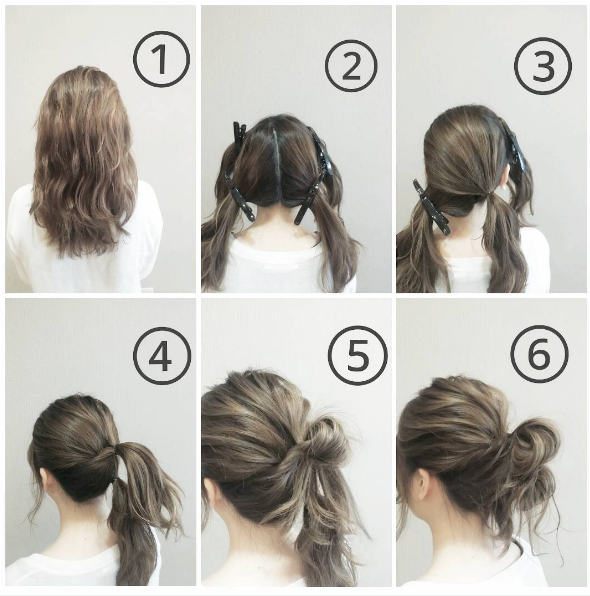 ①
②
③
④
⑤
⑥