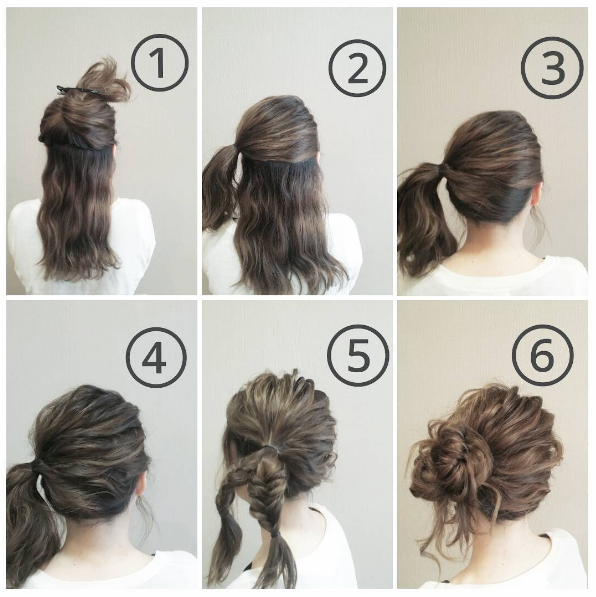 ①
②
③
④
⑤
⑥