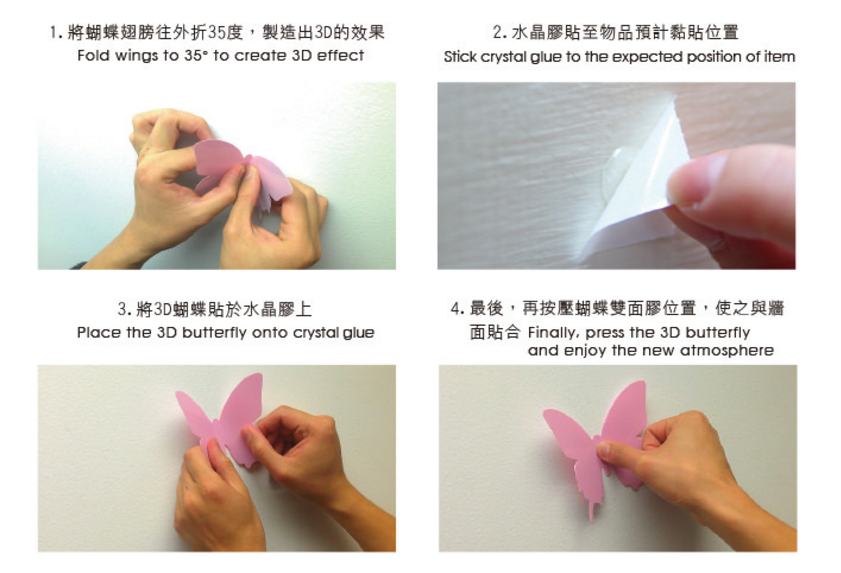 1. 將蝴蝶翅膀往外折35度，製造出3D的效果
Fold wings to 35° to create 3D effect

2. 水晶膠貼至物品預計黏貼位置
Stick crystal glue to the expected position of item

3. 將3D蝴蝶貼於水晶膠上
Place the 3D butterfly onto crystal glue

4. 最後，再按壓蝴蝶雙面膠位置，使之與牆面貼合 Finally, press the 3D butterfly and enjoy the new atmosphere