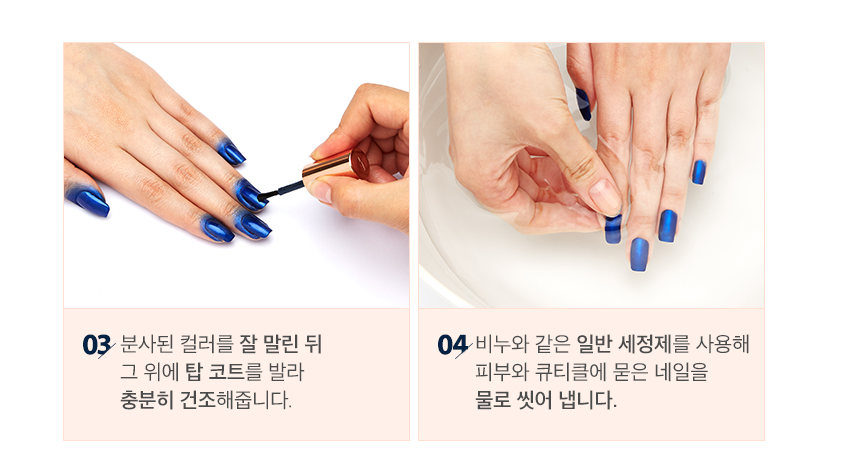 03 분사된 컬러를 잘 말린 뒤 그 위에 탑 코트를 발라 충분히 건조해줍니다.

04 비누와 같은 일반 세정제를 사용해 피부와 큐티클에 묻은 네일을 물로 씻어 냅니다.