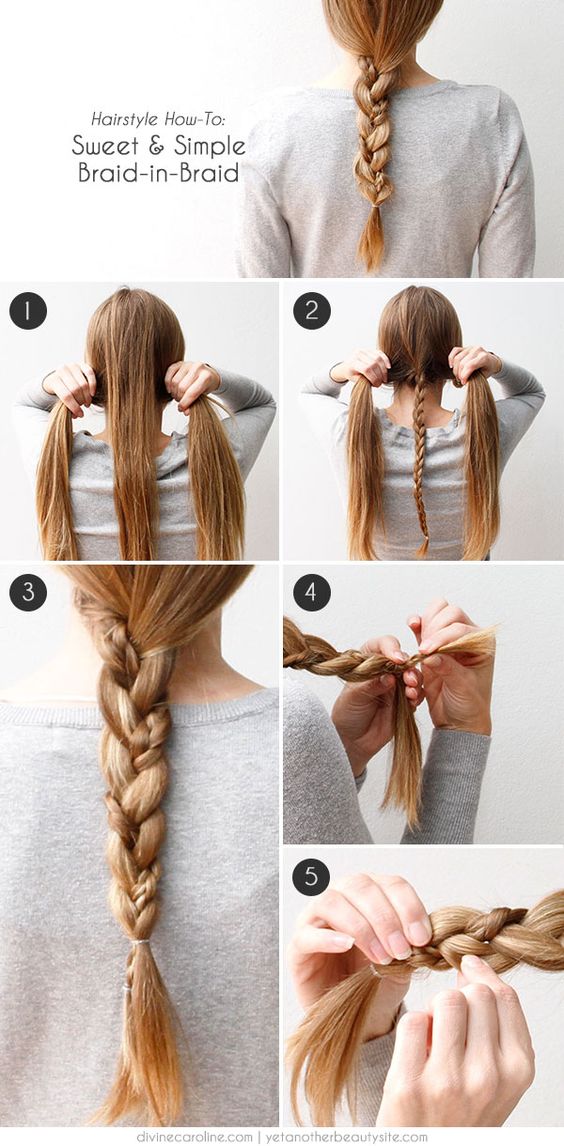 Hairstyle How-To:
Sweet & Simple
Braid-in-Braid

1

2

3

4

5

divinecaroline.com | yetanotherbeautysite.com