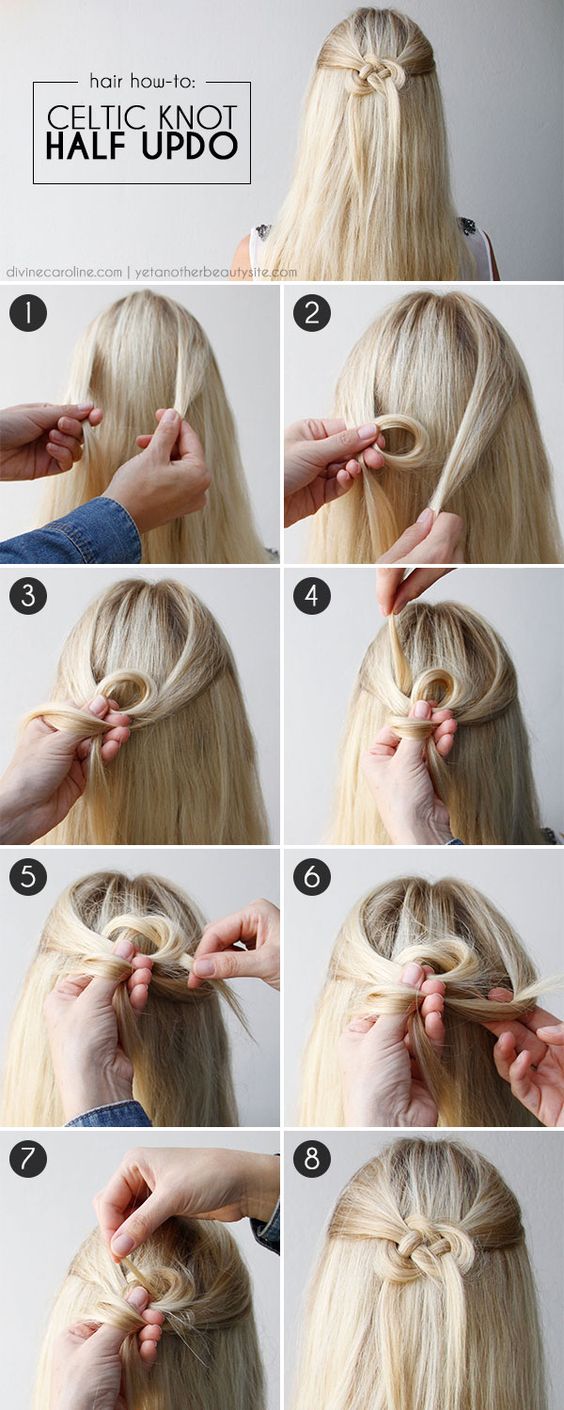 hair how-to:
CELTIC KNOT HALF UPDO

divinecaroline.com | yetanotherbeautysite.com

1

2

3

4

5

6

7

8